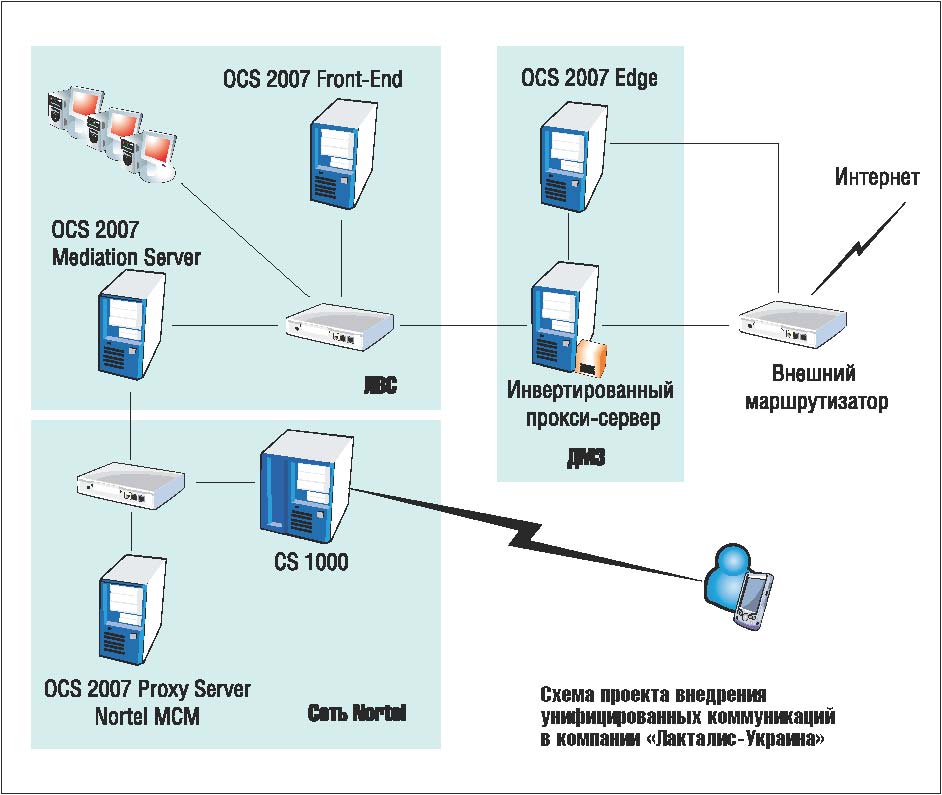 OCS 2007 Front-End

OCS 2007 Edge

Интернет

OCS 2007 Mediation Server

ЛВС

Инвертированный прокси-сервер

Внешний маршрутизатор

ДМЗ

CS 1000

OCS 2007 Proxy Server Nortel MCM

Сеть Nortel

Схема проекта внедрения унифицированных коммуникаций в компании «Лакталис-Украина»